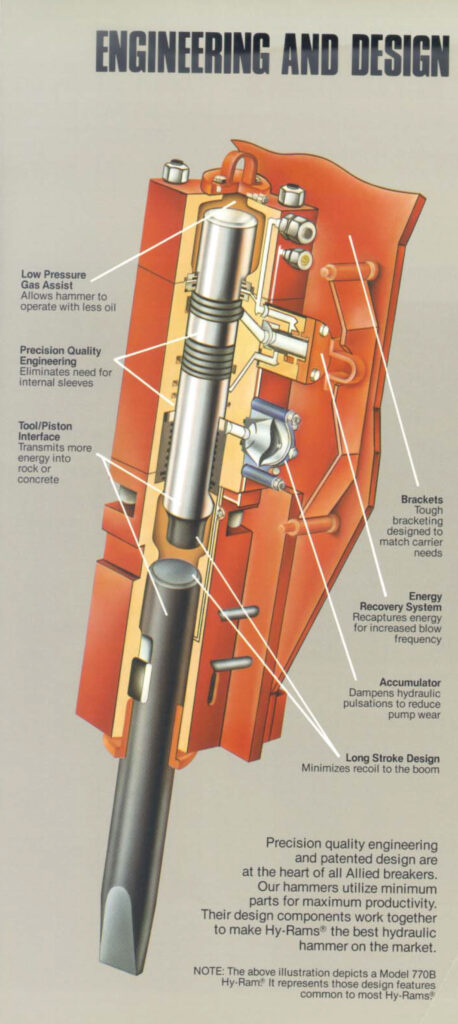 ENGINEERING AND DESIGN

Low Pressure Gas Assist
Allows hammer to operate with less oil

Precision Quality Engineering
Eliminates need for internal sleeves

Tool/Piston Interface
Transmits more energy into rock or concrete

Brackets
Tough bracketing designed to match carrier needs

Energy Recovery System
Recaptures energy for increased blow frequency

Accumulator
Dampens hydraulic pulsations to reduce pump wear

Long Stroke Design
Minimizes recoil to the boom

Precision quality engineering and patented design are at the heart of all Allied breakers. Our hammers utilize minimum parts for maximum productivity. Their design components work together to make Hy-Rams® the best hydraulic hammer on the market.

NOTE: The above illustration depicts a Model 770B Hy-Ram® It represents those design features common to most Hy-Rams®